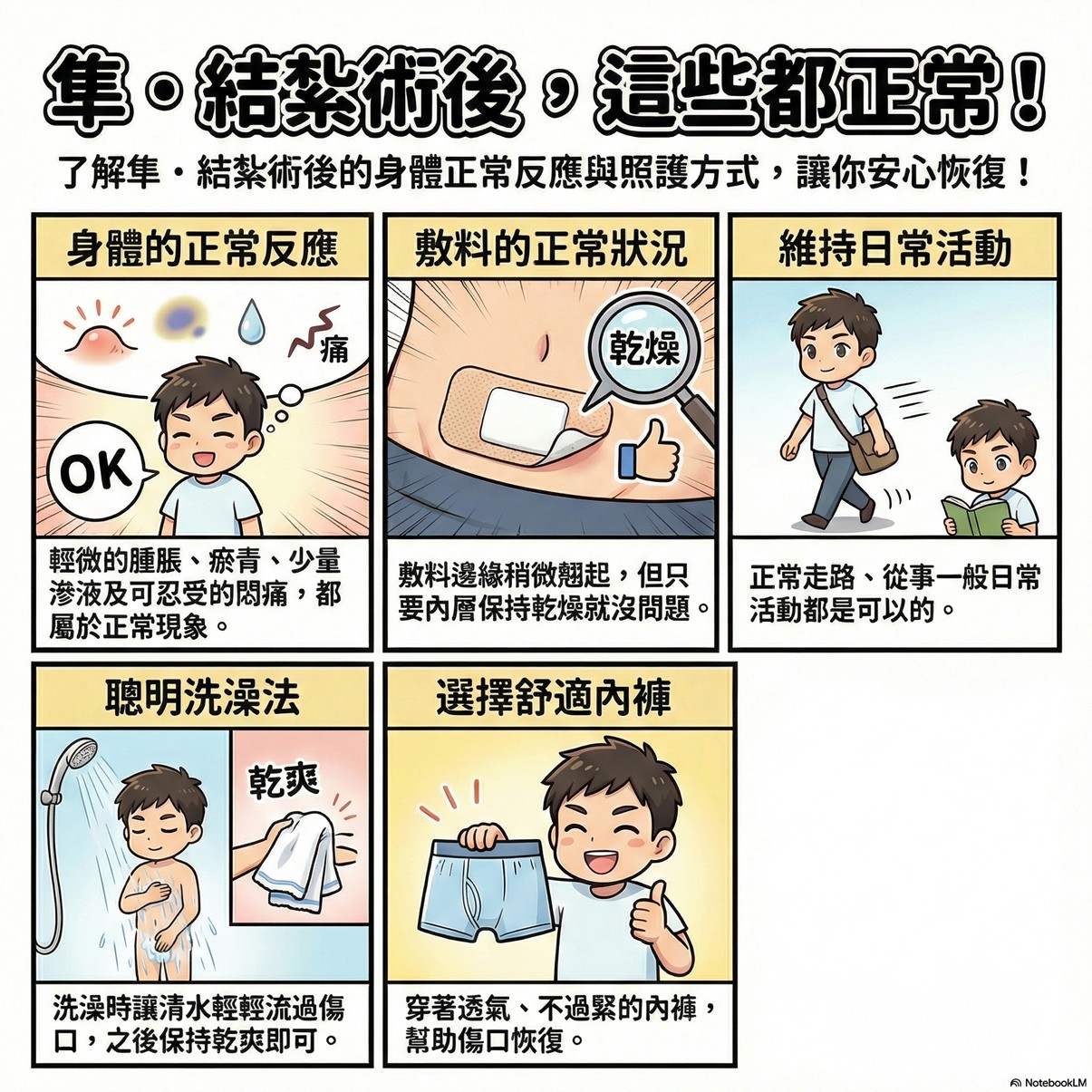 隼・結紮術後，這些都正常！

了解隼・結紮術後的身體正常反應與照護方式，讓你安心恢復！

身體的正常反應

痛

OK

輕微的腫脹、瘀青、少量滲液及可忍受的悶痛，都屬於正常現象。

敷料的正常狀況

乾燥

敷料邊緣稍微翹起，但只要內層保持乾燥就沒問題。

維持日常活動

正常走路、從事一般日常活動都是可以的。

聰明洗澡法

乾爽

洗澡時讓清水輕輕流過傷口，之後保持乾爽即可。

選擇舒適內褲

穿著透氣、不過緊的內褲，幫助傷口恢復。

NotebookLM